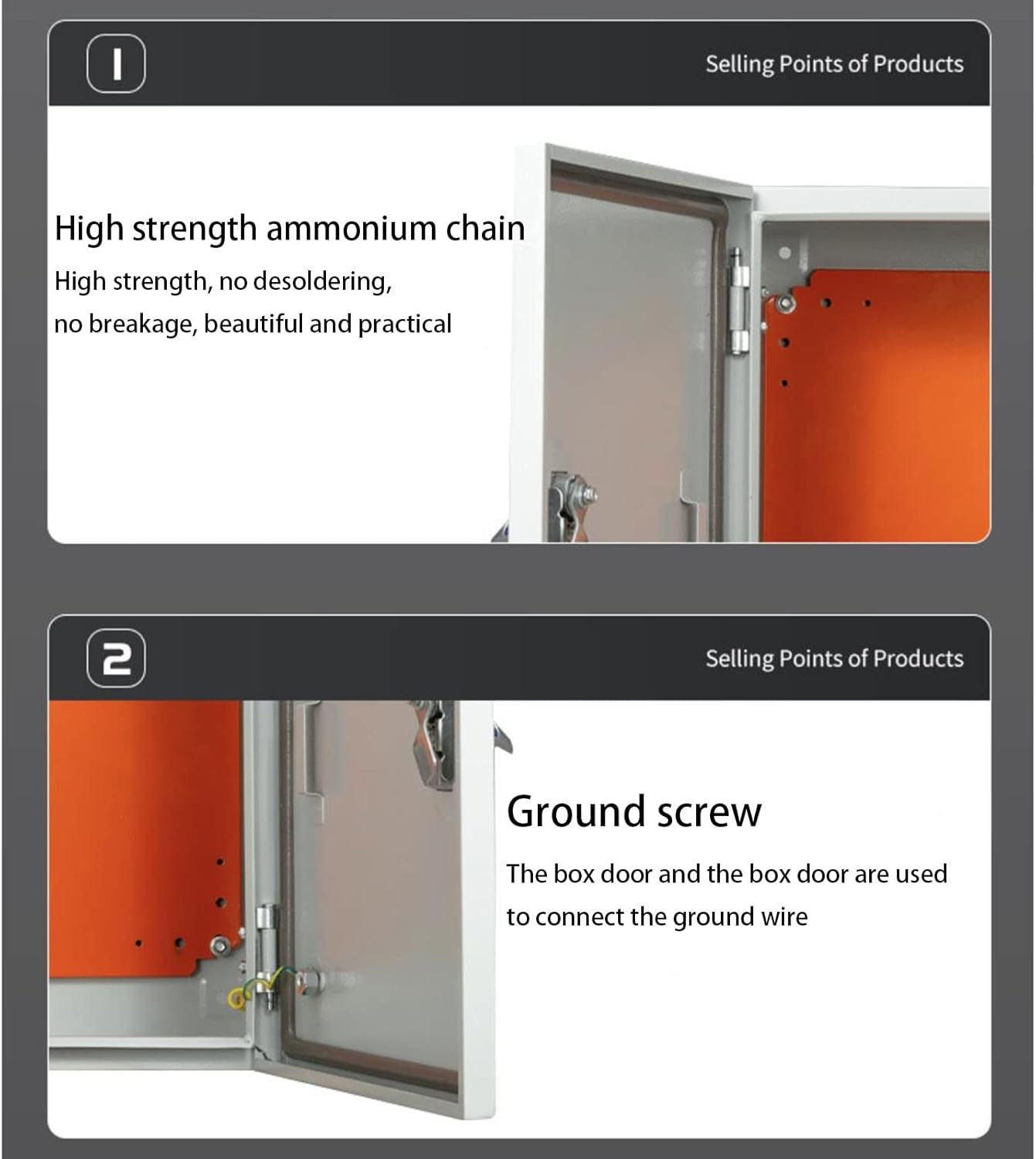 1

Selling Points of Products

High strength ammonium chain

High strength, no desoldering, no breakage, beautiful and practical

2

Selling Points of Products

Ground screw

The box door and the box door are used to connect the ground wire