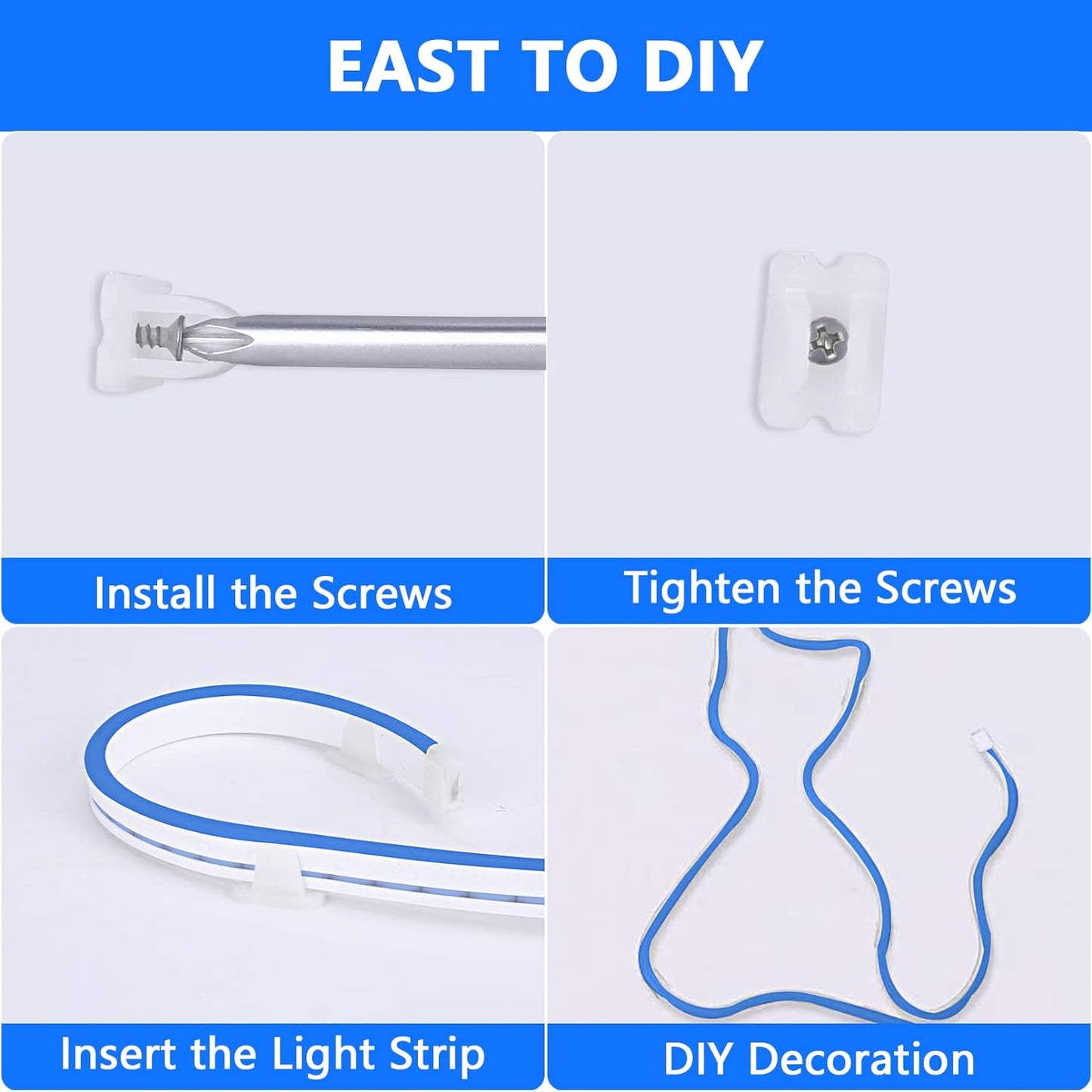 EAST TO DIY

Install the Screws

Tighten the Screws

Insert the Light Strip

DIY Decoration