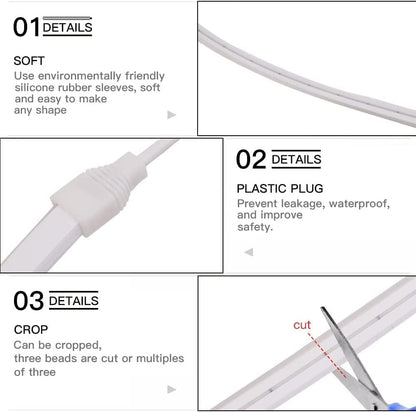 01 DETAILS

SOFT

Use environmentally friendly silicone rubber sleeves, soft and easy to make any shape

02 DETAILS

PLASTIC PLUG

Prevent leakage, waterproof, and improve safety.

03 DETAILS

CROP

Can be cropped, three beads are cut or multiples of three

cut