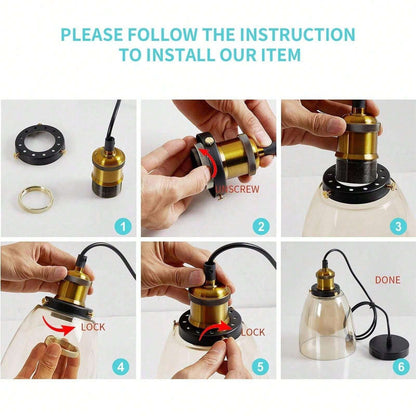 PLEASE FOLLOW THE INSTRUCTION TO INSTALL OUR ITEM

1

UNSCREW

2

3

LOCK

4

LOCK

5

DONE

6