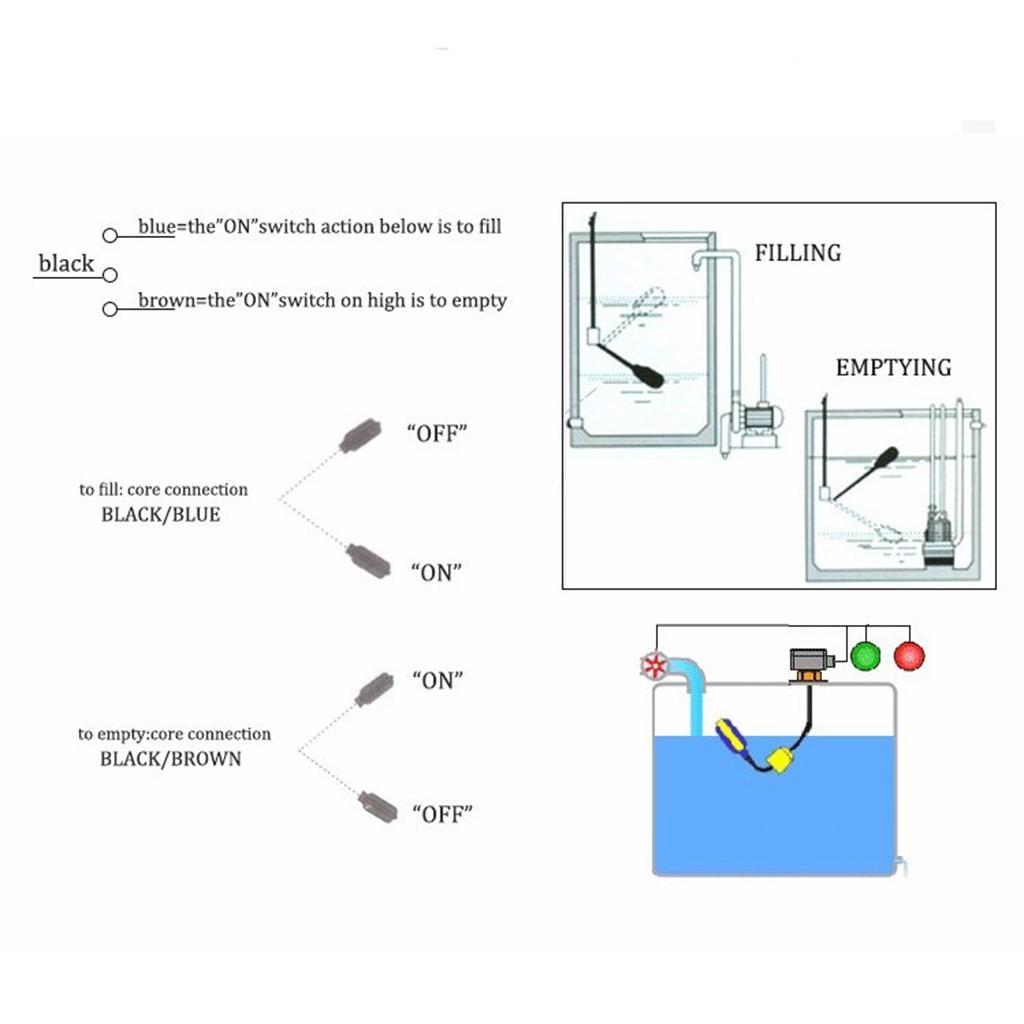 blue=the"ON"switch action below is to fill

black

brown=the"ON"switch on high is to empty

"OFF"

to fill: core connection
BLACK/BLUE

"ON"

"ON"

to empty:core connection
BLACK/BROWN

"OFF"

FILLING

EMPTYING