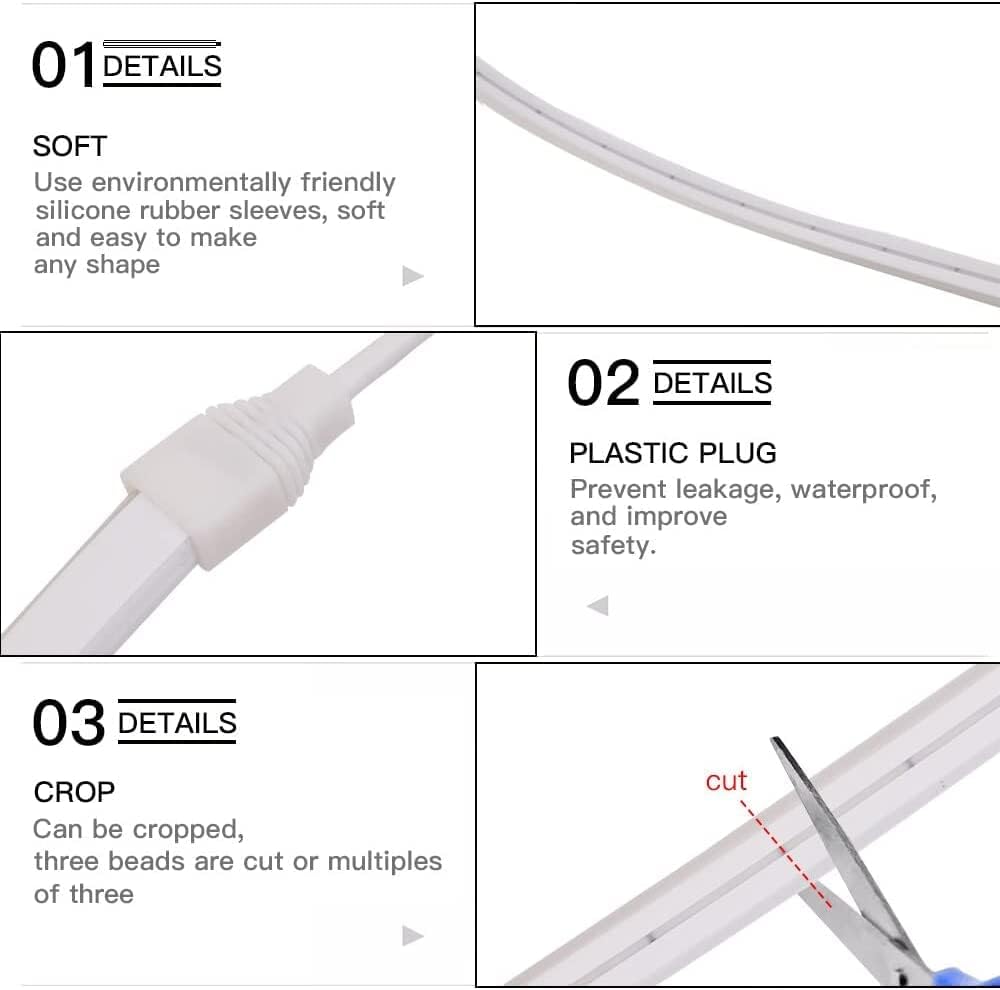 01 DETAILS

SOFT
Use environmentally friendly silicone rubber sleeves, soft and easy to make any shape

02 DETAILS

PLASTIC PLUG
Prevent leakage, waterproof, and improve safety.

03 DETAILS

CROP
Can be cropped,
three beads are cut or multiples of three

cut