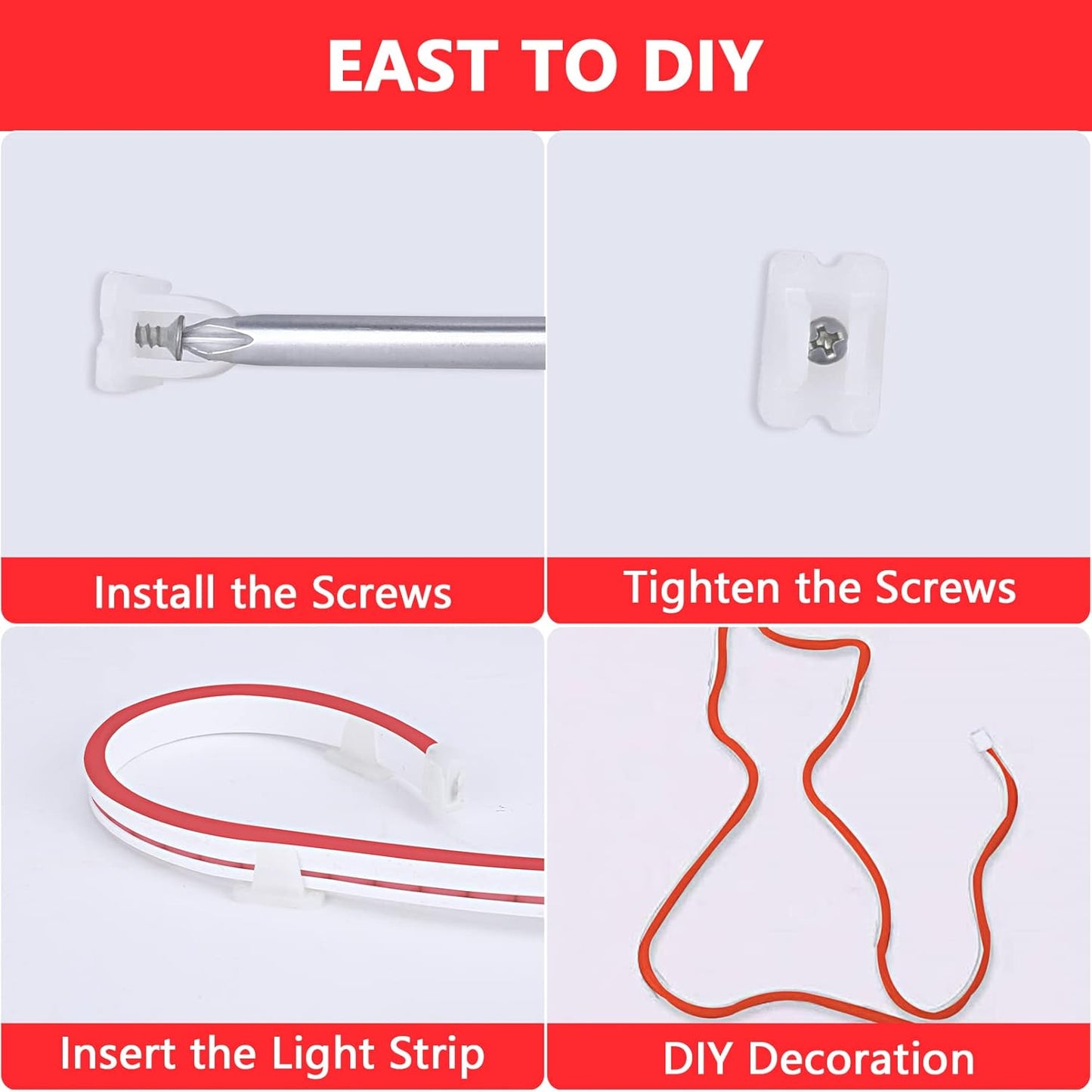 EAST TO DIY

Install the Screws

Tighten the Screws

Insert the Light Strip

DIY Decoration