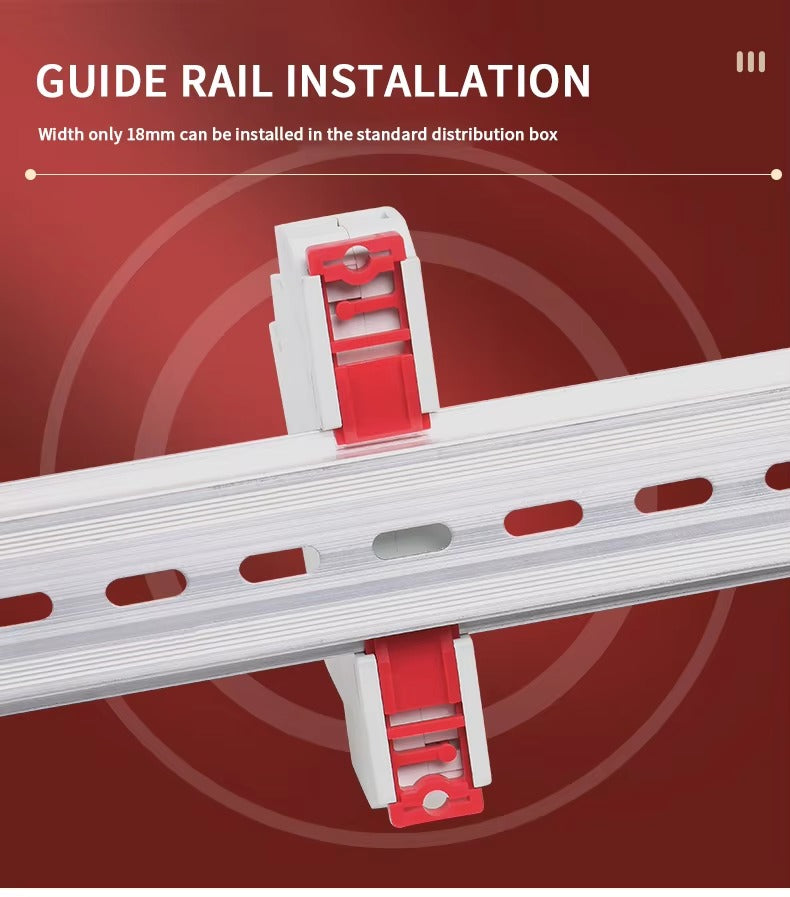 GUIDE RAIL INSTALLATION

Width only 18mm can be installed in the standard distribution box