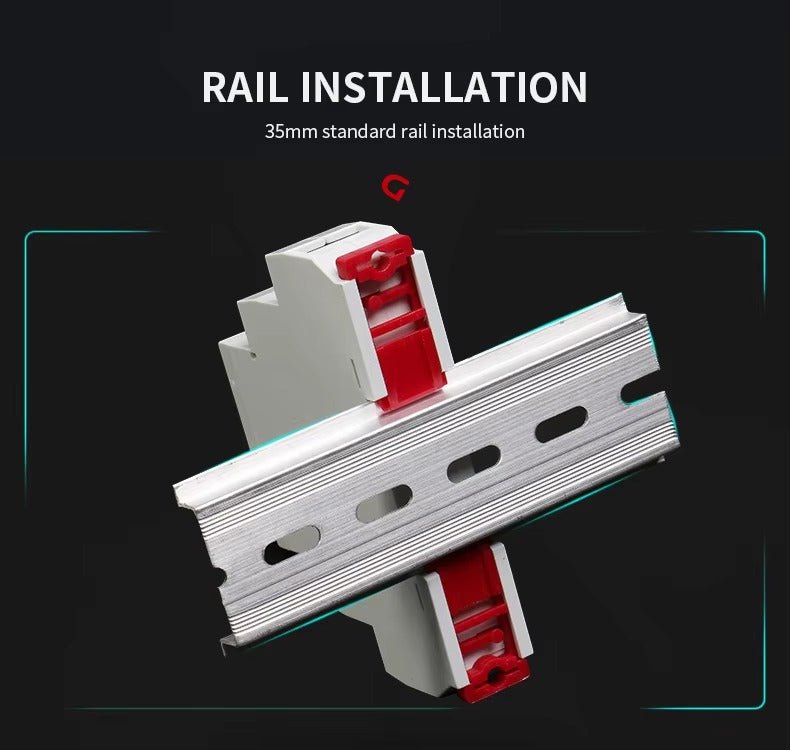 RAIL INSTALLATION

35mm standard rail installation